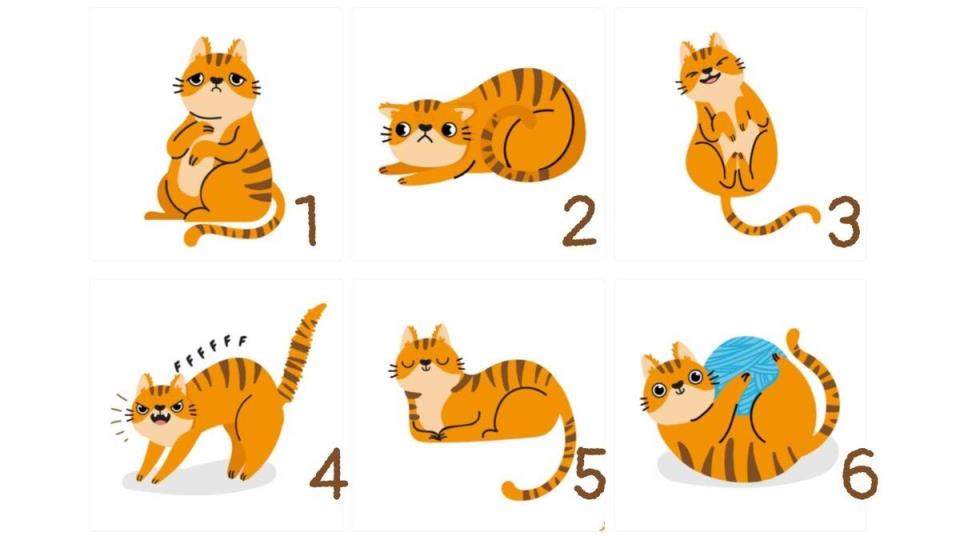 1

2

3

FFFFFF

4

5

6